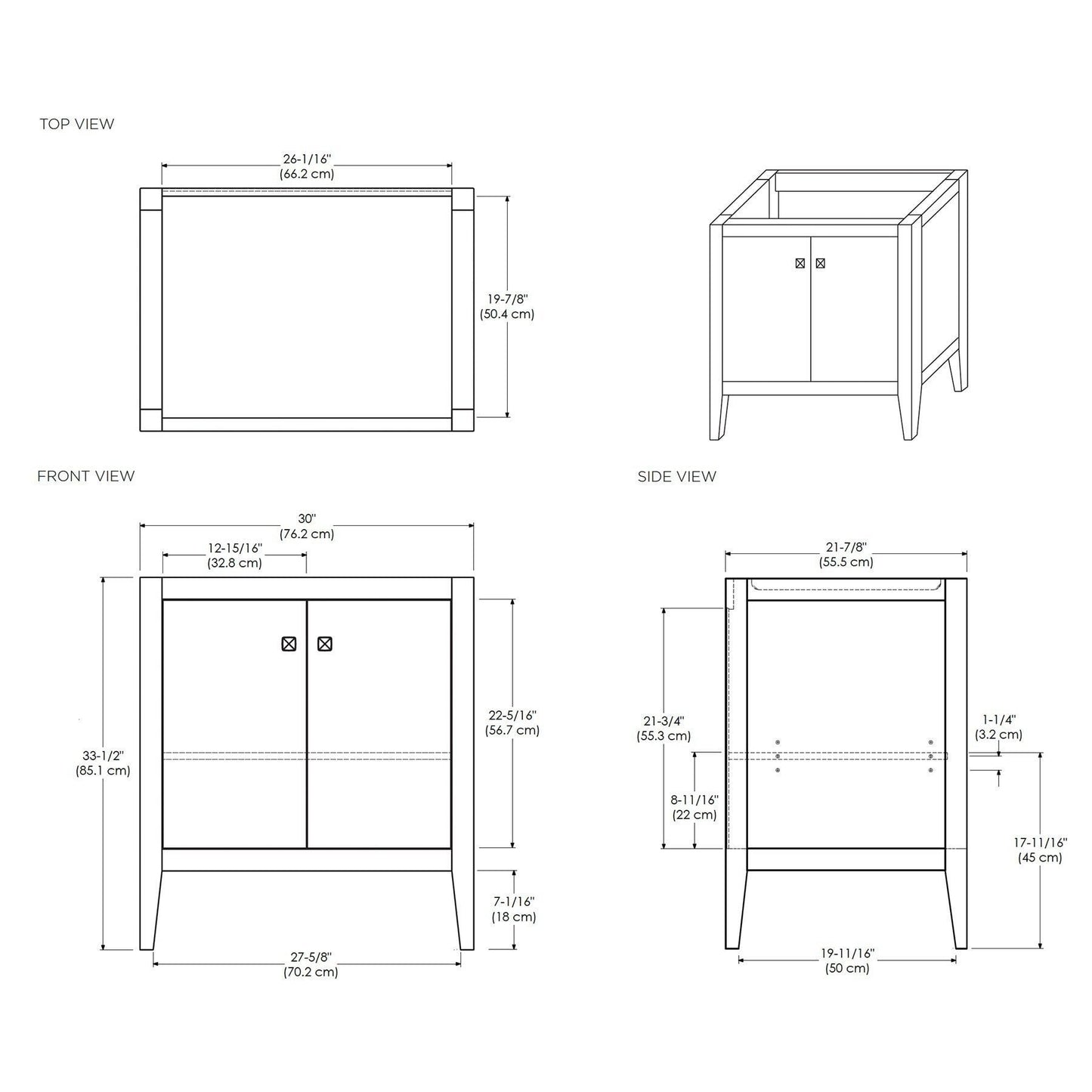 TOP VIEW

26-1/16"
(66.2 cm)

19-7/8"
(50.4 cm)

FRONT VIEW

30"
(76.2 cm)

12-15/16"
(32.8 cm)

33-1/2"
(85.1 cm)

22-5/16"
(56.7 cm)

7-1/16"
(18 cm)

27-5/8"
(70.2 cm)

SIDE VIEW

21-7/8"
(55.5 cm)

21-3/4"
(55.3 cm)

8-11/16"
(22 cm)

1-1/4"
(3.2 cm)

17-11/16"
(45 cm)

19-11/16"
(50 cm)