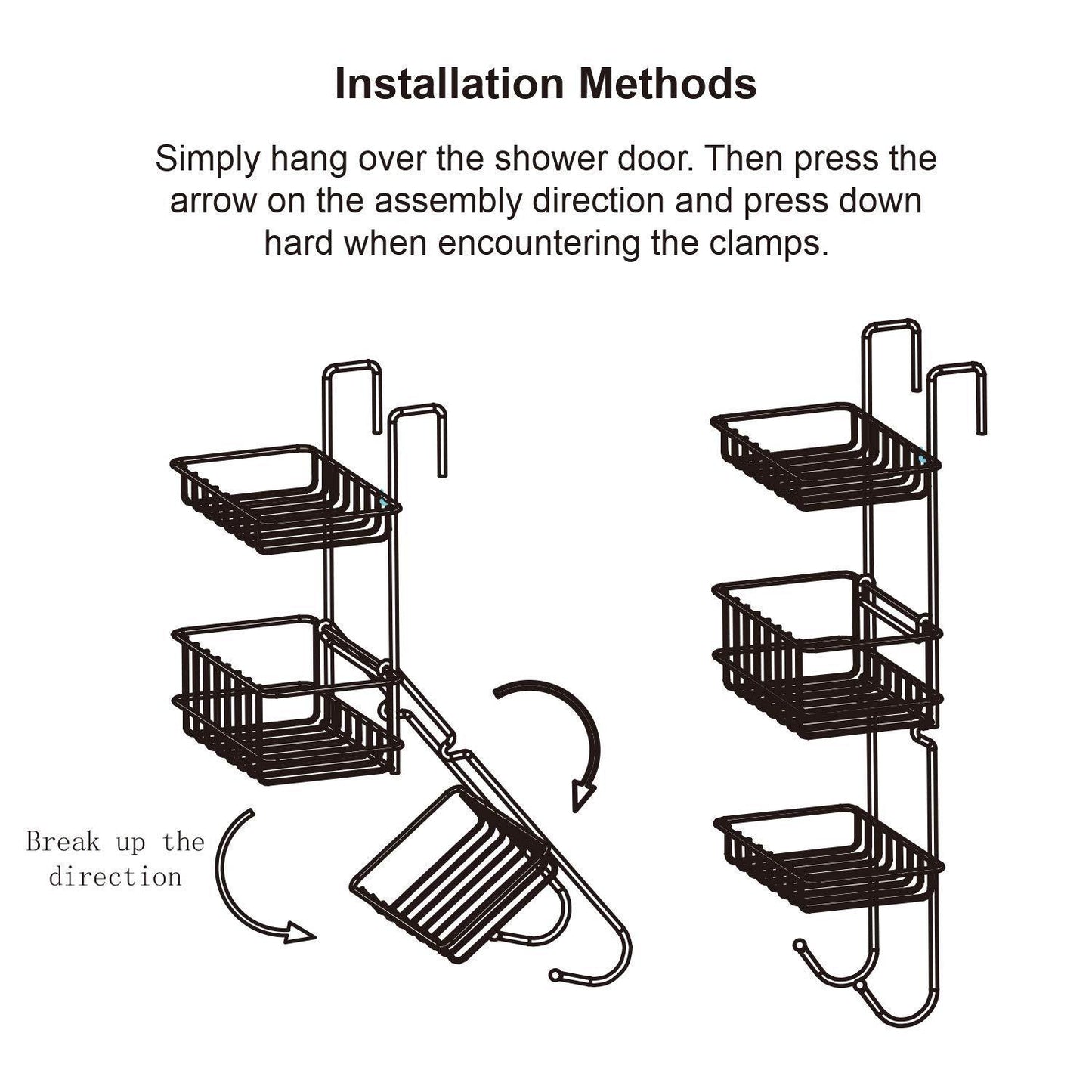 Installation Methods

Simply hang over the shower door. Then press the arrow on the assembly direction and press down hard when encountering the clamps.

Break up the direction