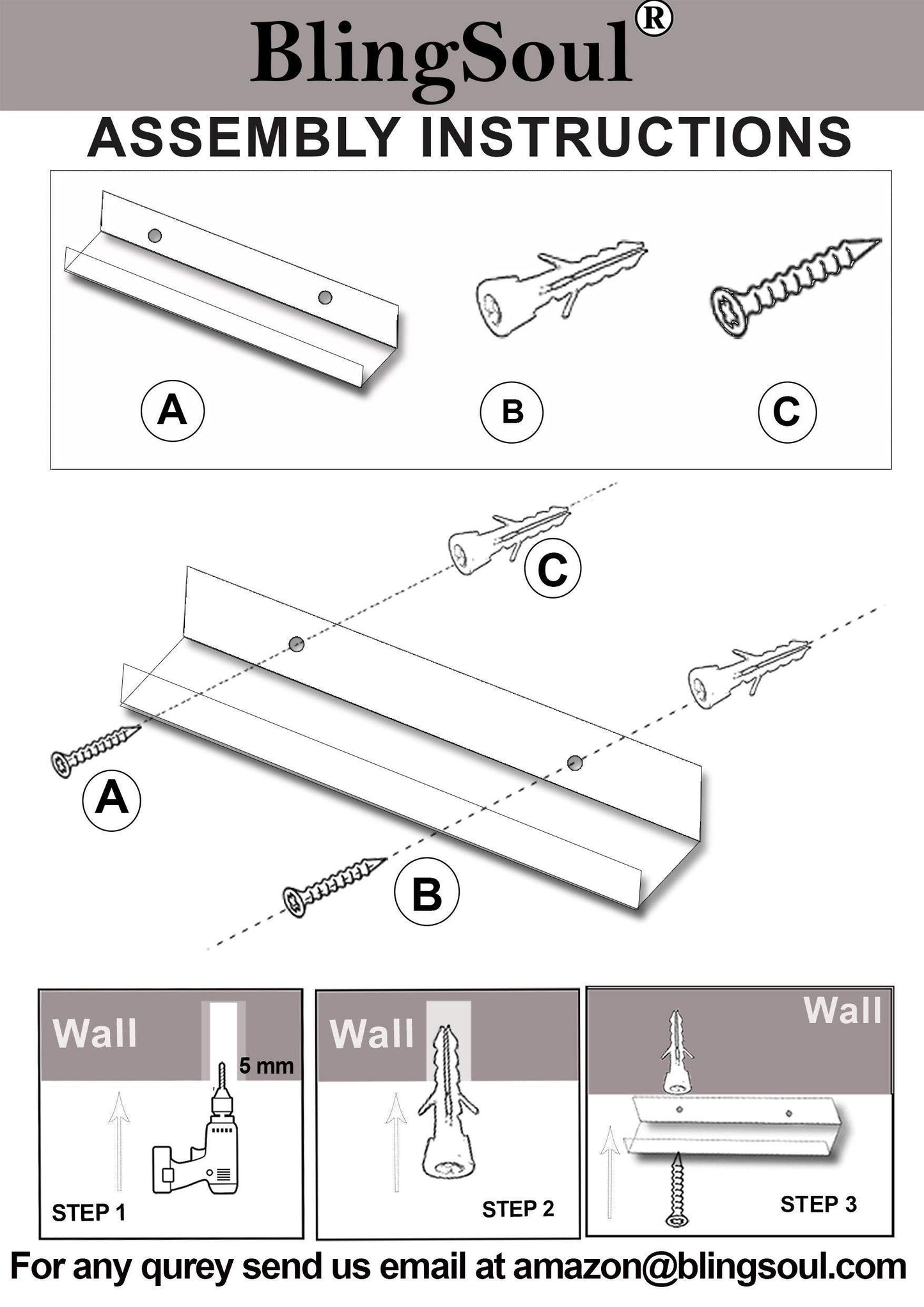 BlingSoul®

ASSEMBLY INSTRUCTIONS

A

B

C

C

A

B

Wall

5 mm

STEP 1

Wall

STEP 2

Wall

STEP 3

For any qurey send us email at amazon@blingsoul.com