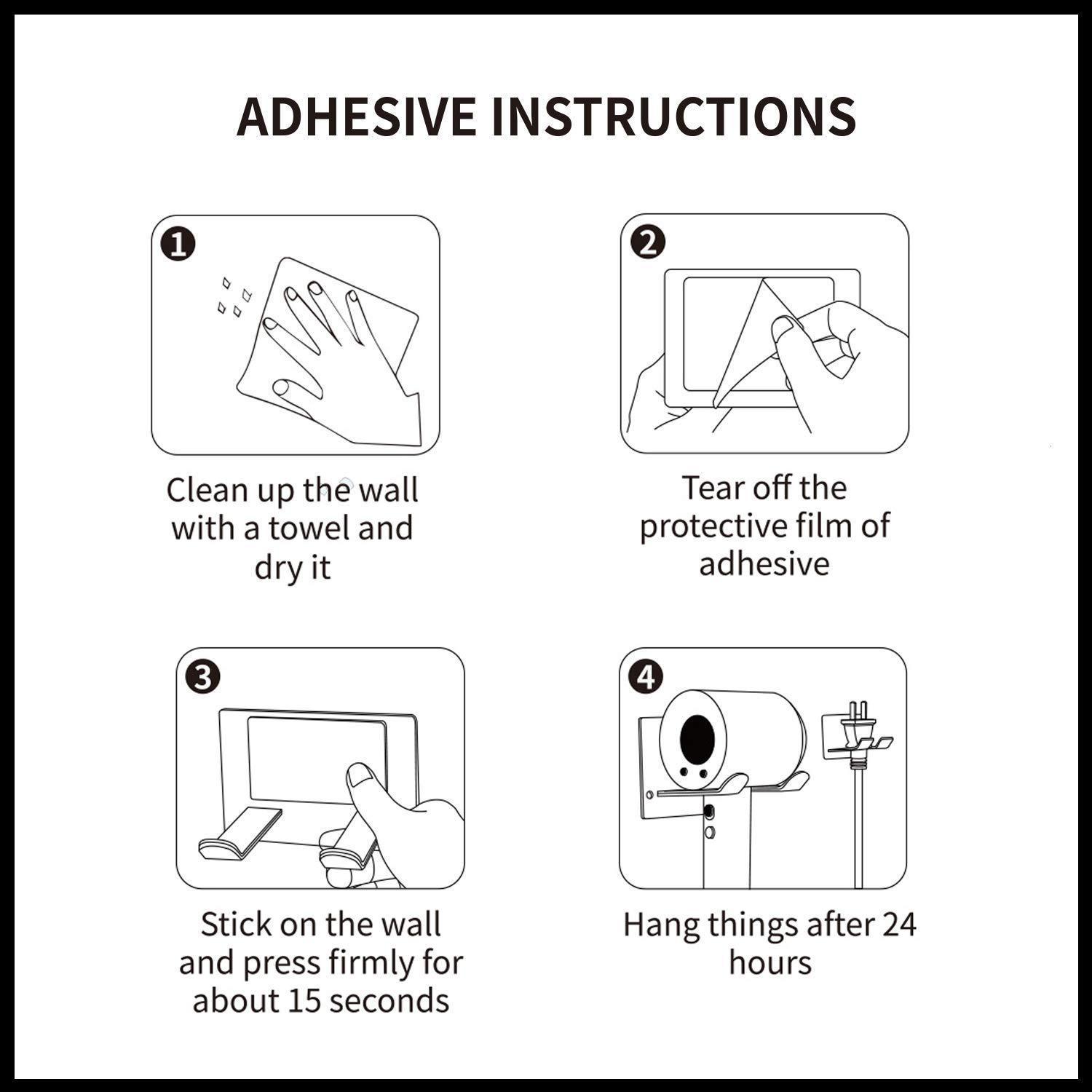 ADHESIVE INSTRUCTIONS

1

Clean up the wall with a towel and dry it

2

Tear off the protective film of adhesive

3

Stick on the wall and press firmly for about 15 seconds

4

Hang things after 24 hours